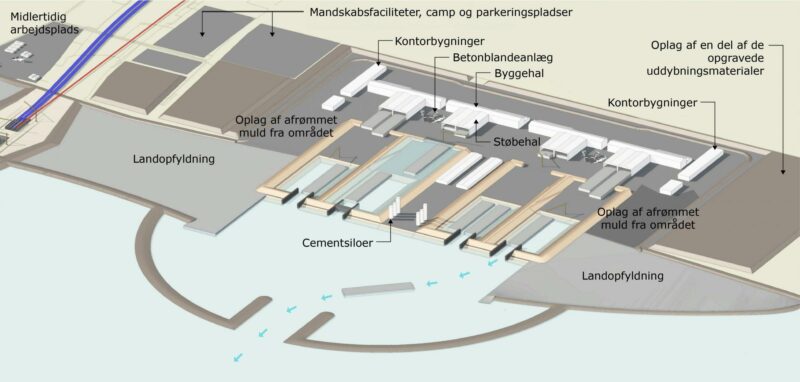 Midlertidig arbejdsplads

Mandskabsfaciliteter, camp og parkeringspladser

Kontorbygninger

Betonblandeanlæg

Byggehal

Oplag af en del af de opgravede uddybningsmaterialer

Kontorbygninger

Oplag af afrømmet muld fra området

Støbehal

Landopfyldning

Oplag af afrømmet muld fra området

Cementsiloer

Landopfyldning